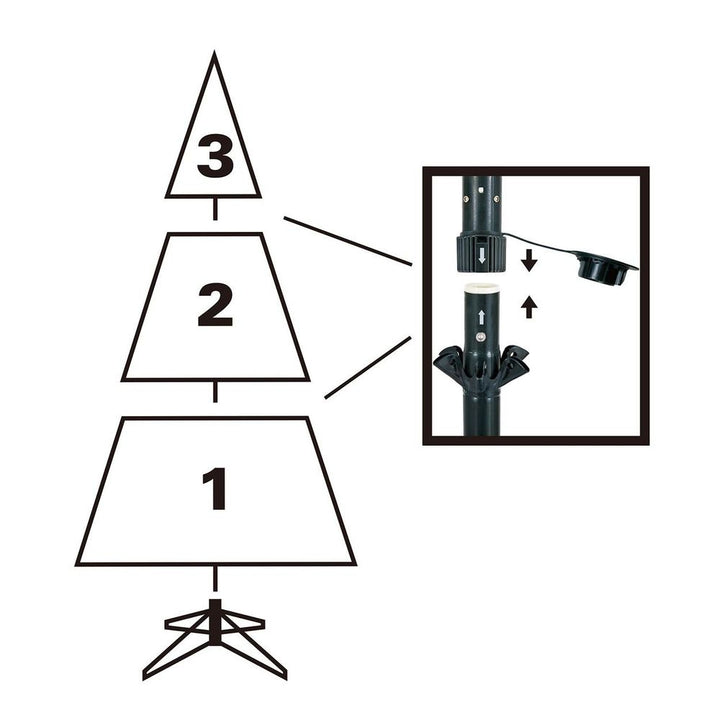 3

2

1